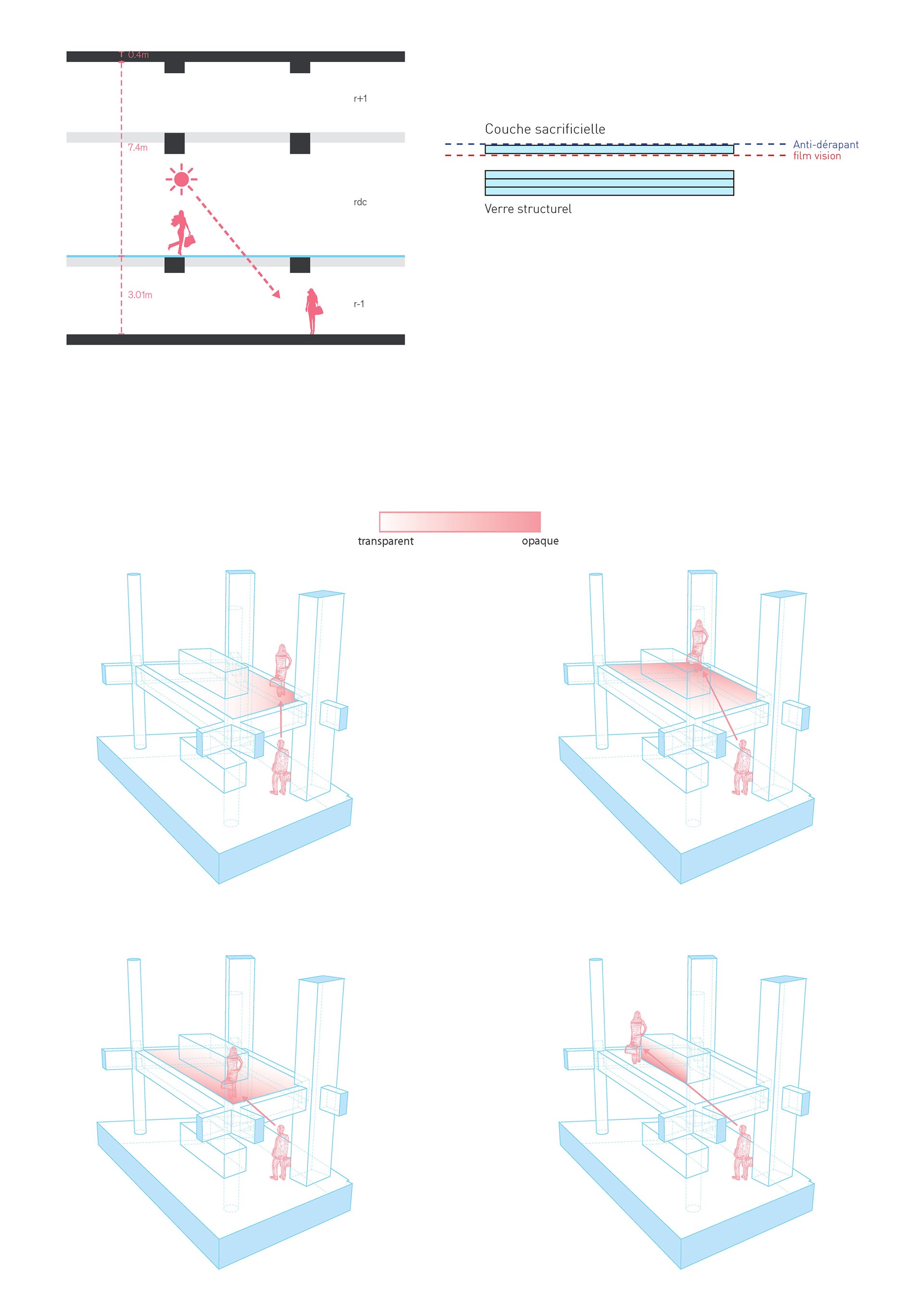 0.4m

r+1

7.4m

rdc

3.01m

r-1

Couche sacrificielle

Anti-dérapant
film vision

Verre structurel

transparent
opaque